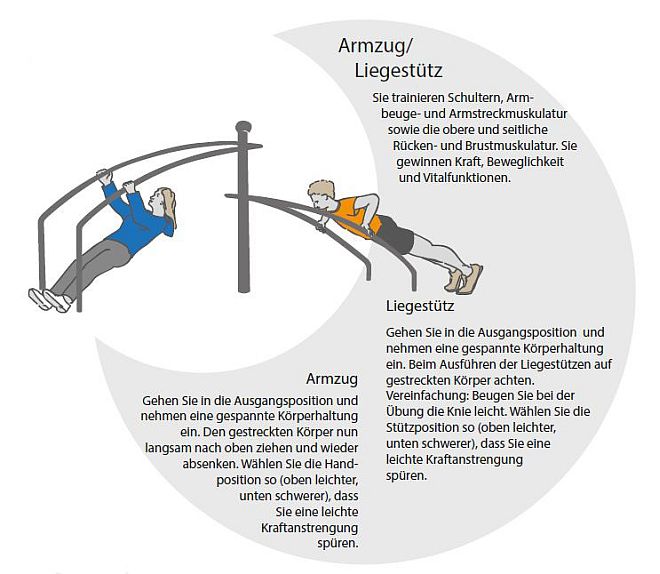 Armzug/
Liegestütz

Sie trainieren Schultern, Armbeuge- und Armstreckmuskulatur sowie die obere und seitliche Rücken- und Brustmuskulatur. Sie gewinnen Kraft, Beweglichkeit und Vitalfunktionen.

Liegestütz

Gehen Sie in die Ausgangsposition und nehmen eine gespannte Körperhaltung ein. Beim Ausführen der Liegestützen auf gestreckten Körper achten.
Vereinfachung: Beugen Sie bei der Übung die Knie leicht. Wählen Sie die Stützposition so (oben leichter, unten schwerer), dass Sie eine leichte Kraftanstrengung spüren.

Armzug

Gehen Sie in die Ausgangsposition und nehmen eine gespannte Körperhaltung ein. Den gestreckten Körper nun langsam nach oben ziehen und wieder absenken. Wählen Sie die Handposition so (oben leichter, unten schwerer), dass Sie eine leichte Kraftanstrengung spüren.